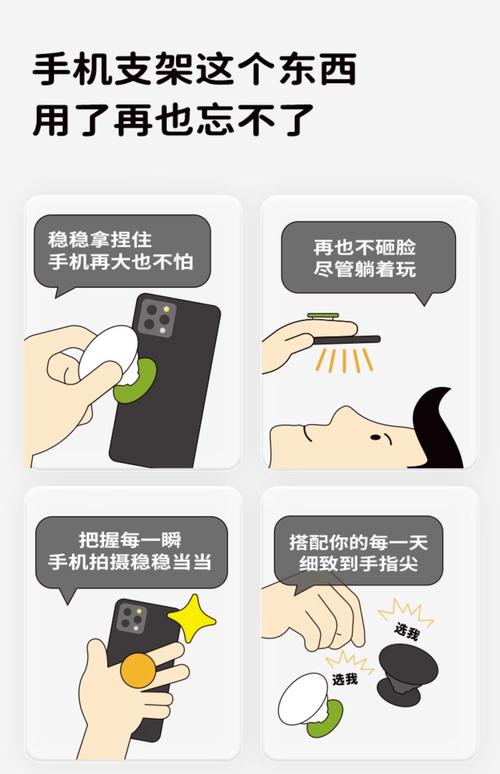 手机支架这个东西
用了再也忘不了

稳稳拿捏住
手机再大也不怕

再也不砸脸
尽管躺着玩

把握每一瞬
手机拍摄稳稳当当

搭配你的每一天
细致到手指尖

选我

选我