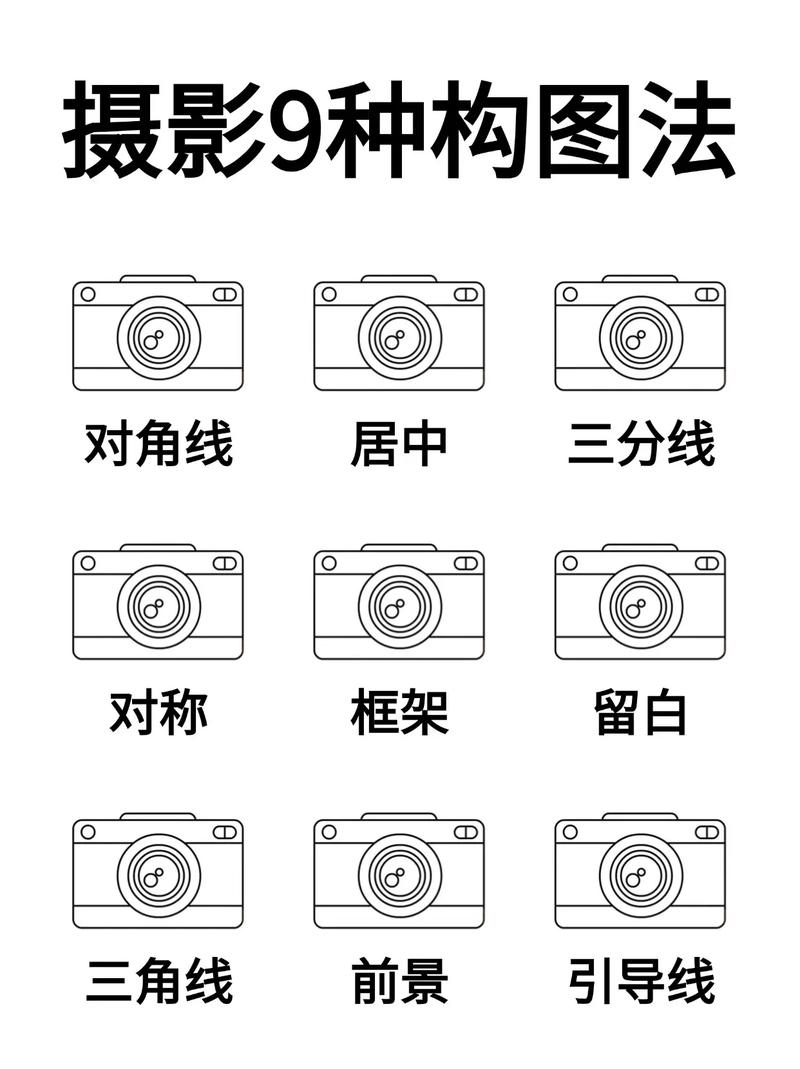 摄影9种构图法

对角线

居中

三分线

对称

框架

留白

三角线

前景

引导线