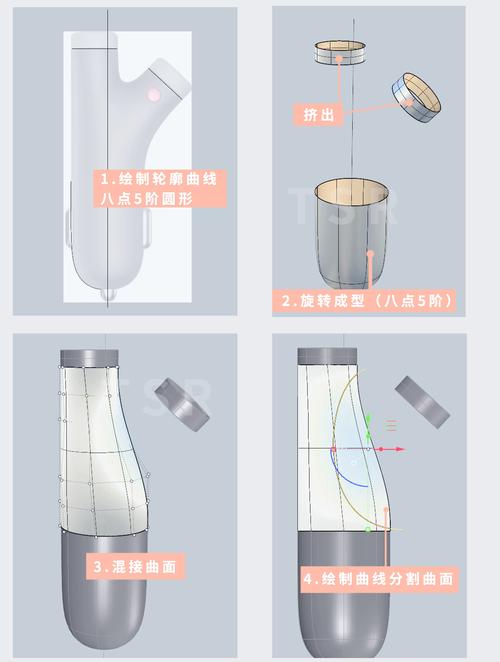 1.绘制轮廓曲线
八点5阶圆形

挤出

TSR

2.旋转成型（八点5阶）

TSR

3.混接曲面

4.绘制曲线分割曲面